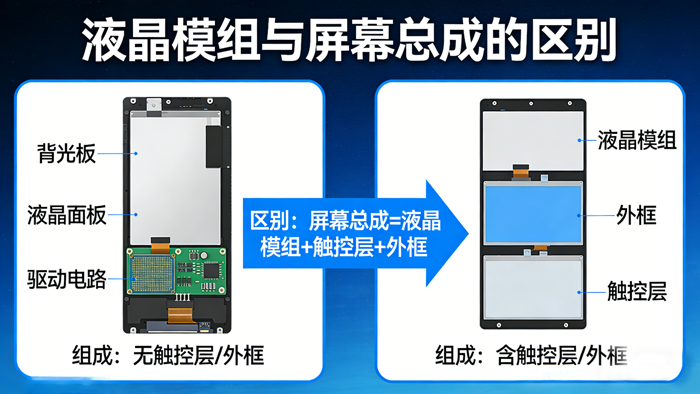 液晶模组与屏幕总成的区别

背光板

液晶面板

驱动电路

组成：无触控层/外框

区别：屏幕总成=液晶模组+触控层+外框

液晶模组

外框

触控层

组成：含触控层/外框